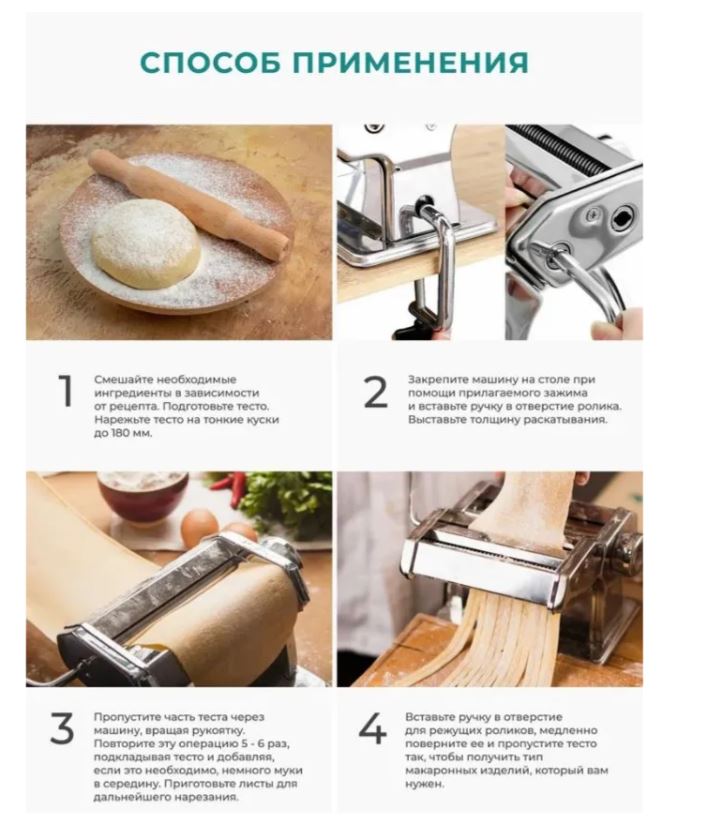 СПОСОБ ПРИМЕНЕНИЯ

1 Смешайте необходимые ингредиенты в зависимости от рецепта. Подготовьте тесто. Нарежьте тесто на тонкие куски до 180 мм.

2 Закрепите машину на столе при помощи прилагаемого зажима и вставьте ручку в отверстие ролика. Выставьте толщину раскатывания.

3 Пропустите часть теста через машину, вращая рукоятку. Повторите эту операцию 5 - 6 раз, подкладывая тесто и добавляя, если это необходимо, немного муки в середину. Приготовьте листы для дальнейшего нарезания.

4 Вставьте ручку в отверстие для режущих роликов, медленно поверните ее и пропустите тесто так, чтобы получить тип макаронных изделий, который вам нужен.